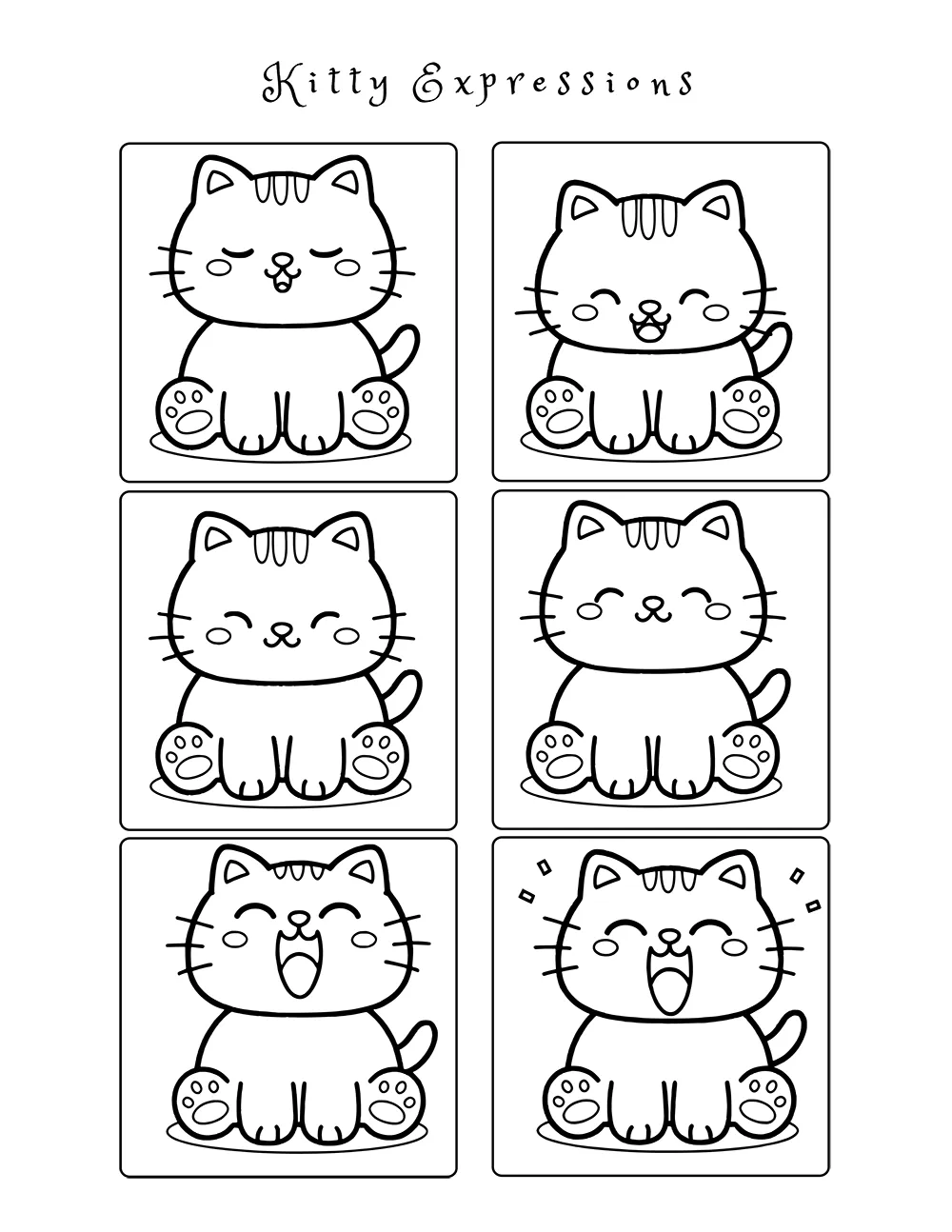 Kitty Expressions